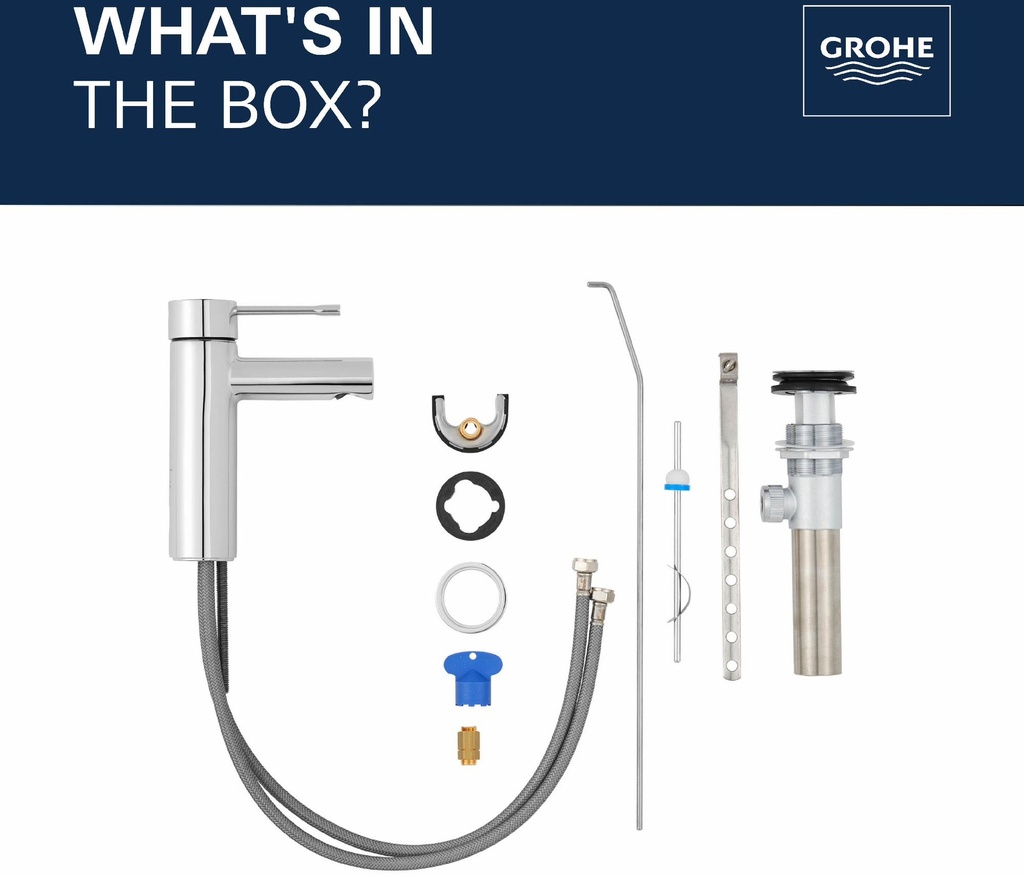 WHAT'S IN
THE BOX?

GROHE