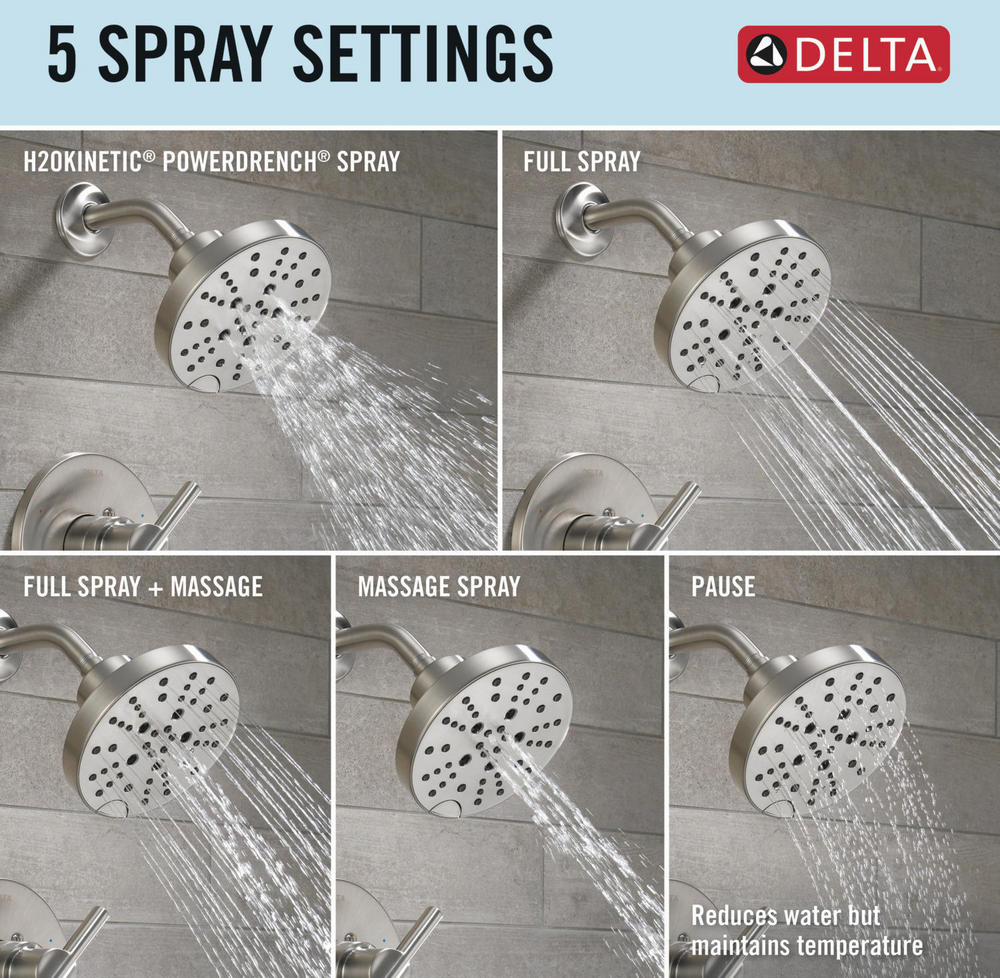 5 SPRAY SETTINGS

DELTA

H2OKINETIC® POWERDRENCH® SPRAY

FULL SPRAY

FULL SPRAY + MASSAGE

MASSAGE SPRAY

PAUSE

Reduces water but maintains temperature