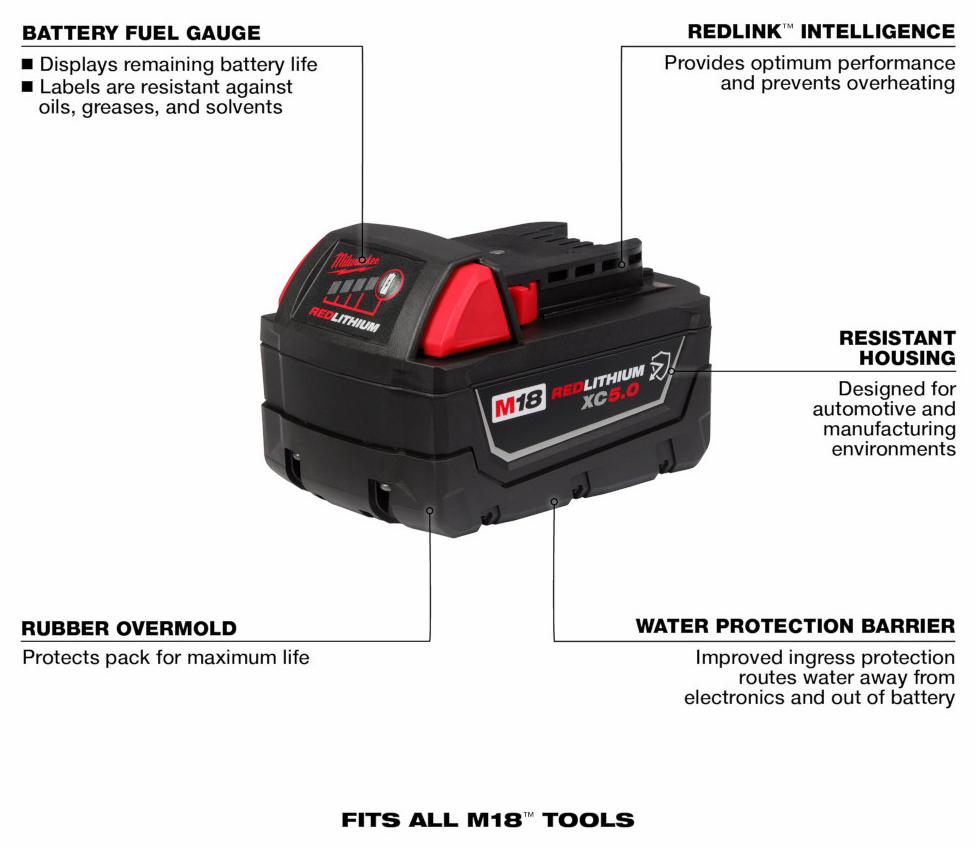 BATTERY FUEL GAUGE
■ Displays remaining battery life
■ Labels are resistant against oils, greases, and solvents

REDLINK™ INTELLIGENCE
Provides optimum performance and prevents overheating

Milwaukee
REDLITHIUM

M18 REDLITHIUM XC5.0

RESISTANT HOUSING
Designed for automotive and manufacturing environments

RUBBER OVERMOLD
Protects pack for maximum life

WATER PROTECTION BARRIER
Improved ingress protection routes water away from electronics and out of battery

FITS ALL M18™ TOOLS