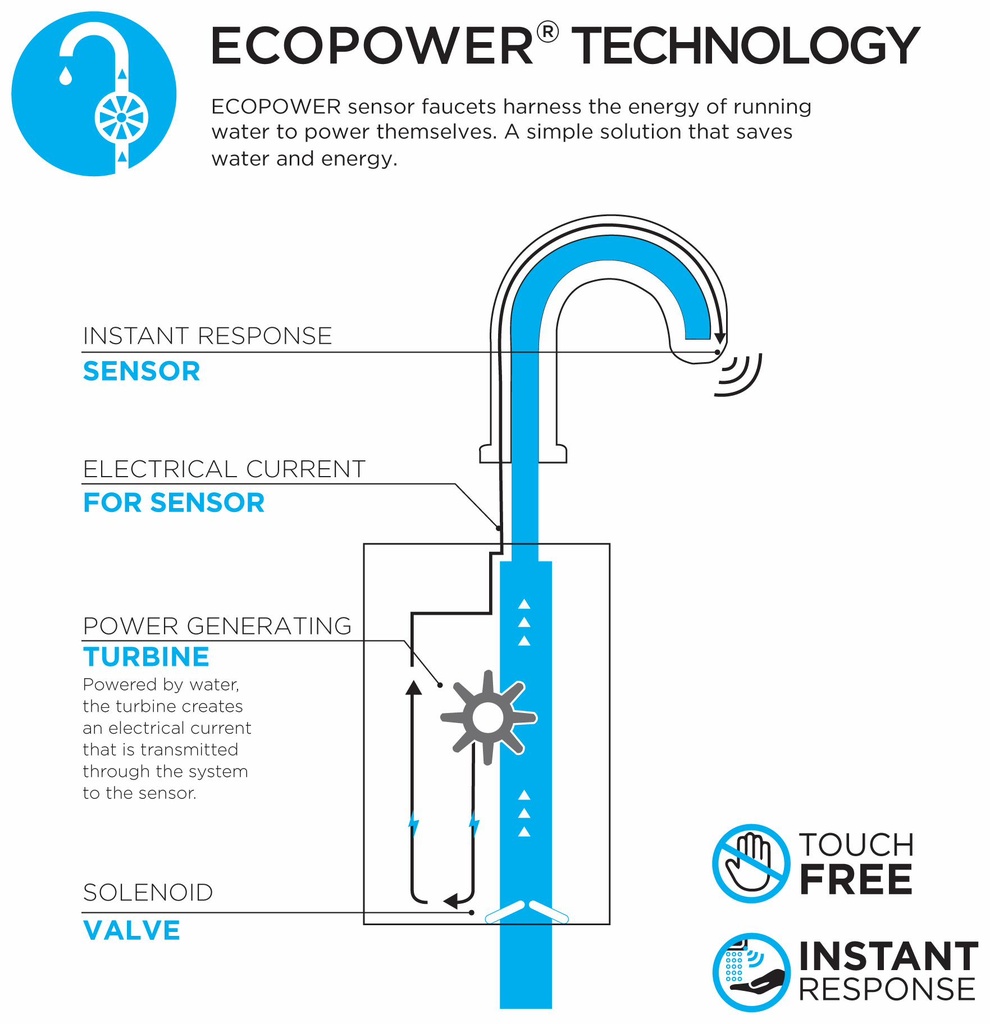 ECOPOWER® TECHNOLOGY

ECOPOWER sensor faucets harness the energy of running water to power themselves. A simple solution that saves water and energy.

INSTANT RESPONSE
SENSOR

ELECTRICAL CURRENT
FOR SENSOR

POWER GENERATING
TURBINE
Powered by water, the turbine creates an electrical current that is transmitted through the system to the sensor.

SOLENOID
VALVE

TOUCH
FREE

INSTANT
RESPONSE