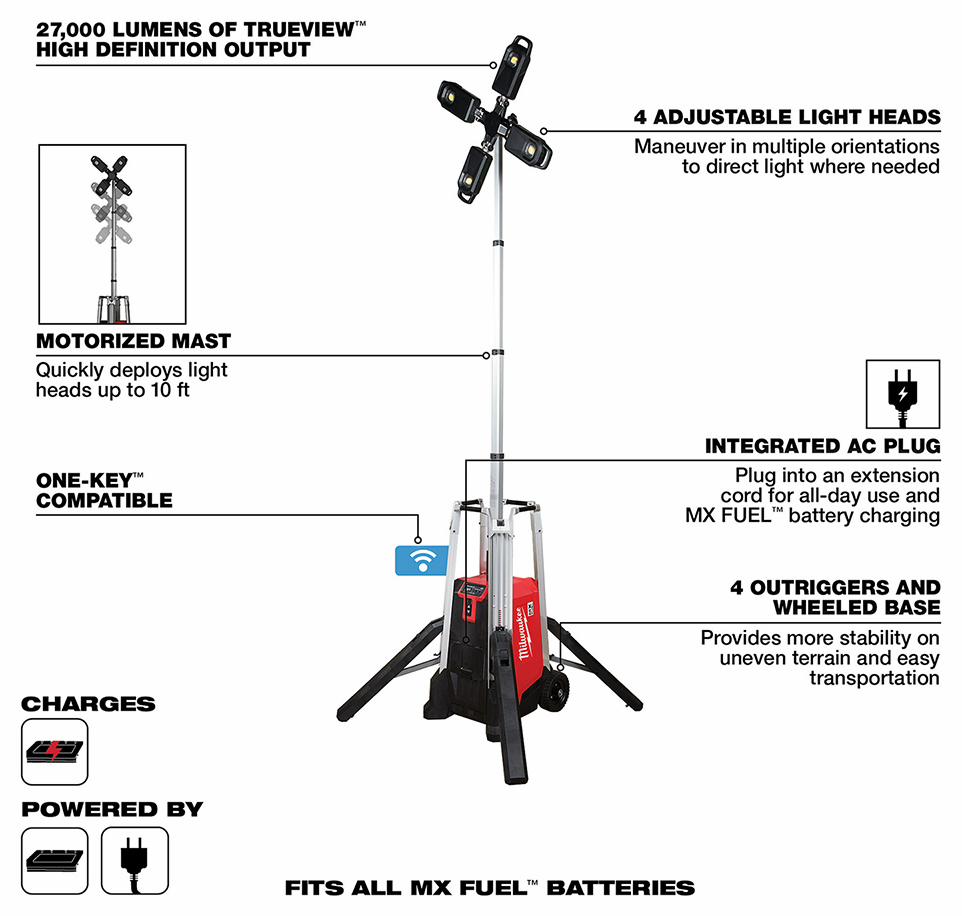 27,000 LUMENS OF TRUEVIEW™ HIGH DEFINITION OUTPUT

4 ADJUSTABLE LIGHT HEADS

Maneuver in multiple orientations to direct light where needed

MOTORIZED MAST

Quickly deploys light heads up to 10 ft

INTEGRATED AC PLUG

Plug into an extension cord for all-day use and MX FUEL™ battery charging

ONE-KEY™ COMPATIBLE

4 OUTRIGGERS AND WHEELED BASE

Provides more stability on uneven terrain and easy transportation

Milwaukee

CHARGES

POWERED BY

FITS ALL MX FUEL™ BATTERIES